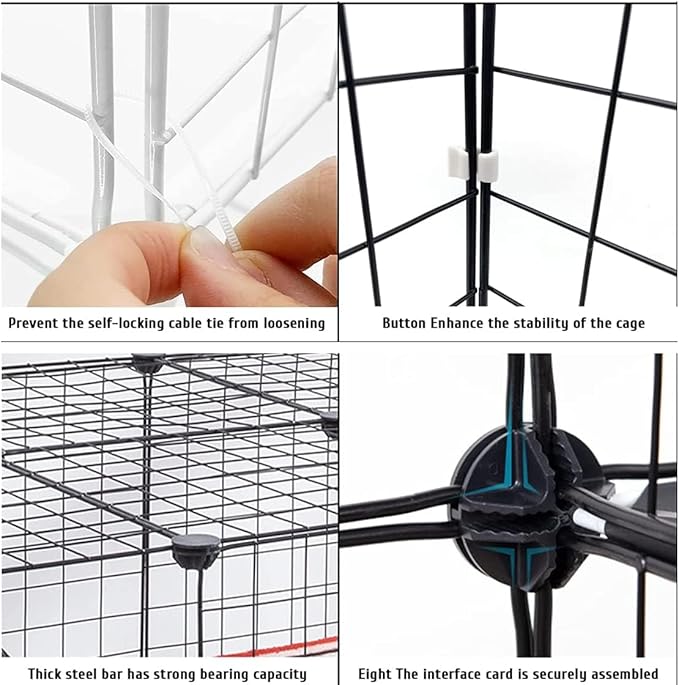 Prevent the self-locking cable tie from loosening

Button Enhance the stability of the cage

Thick steel bar has strong bearing capacity

Eight The interface card is securely assembled