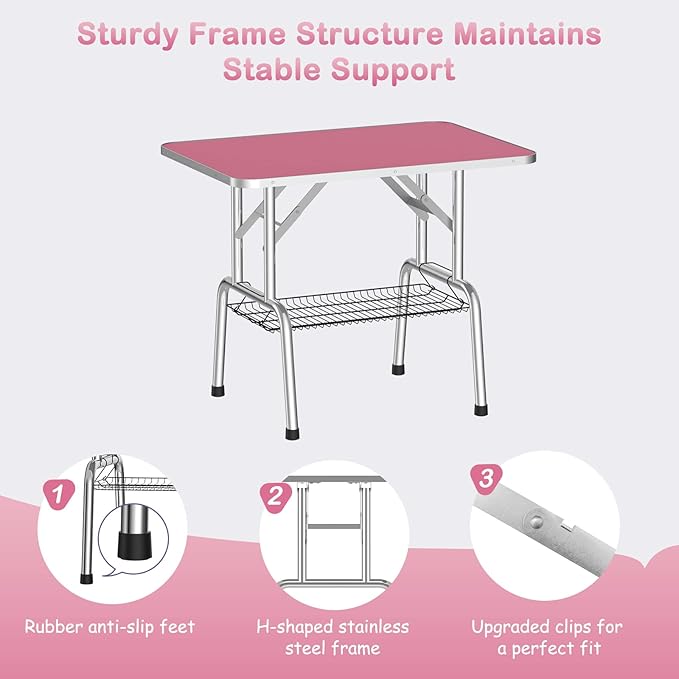 Sturdy Frame Structure Maintains Stable Support

1

Rubber anti-slip feet

2

H-shaped stainless steel frame

3

Upgraded clips for a perfect fit