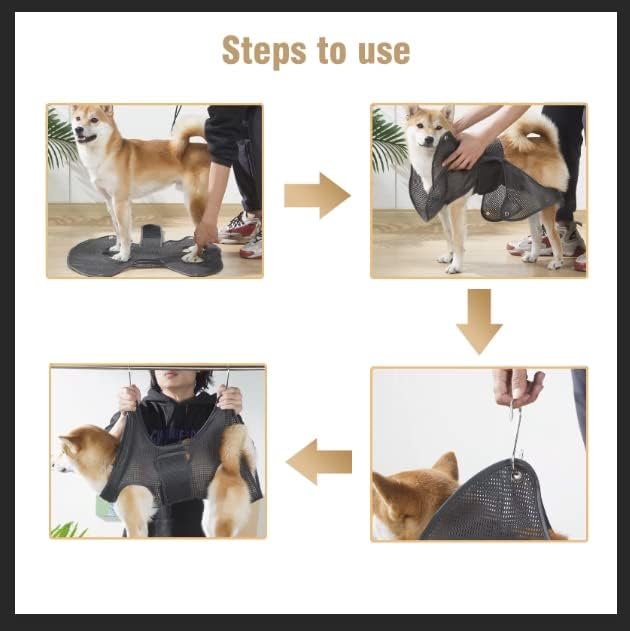 Steps to use