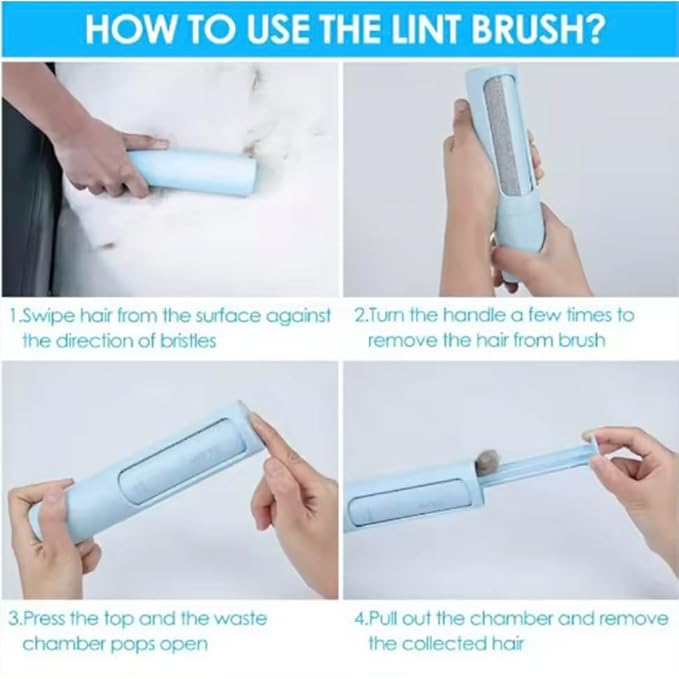 HOW TO USE THE LINT BRUSH?

1.Swipe hair from the surface against the direction of bristles

2.Turn the handle a few times to remove the hair from brush

3.Press the top and the waste chamber pops open

4.Pull out the chamber and remove the collected hair