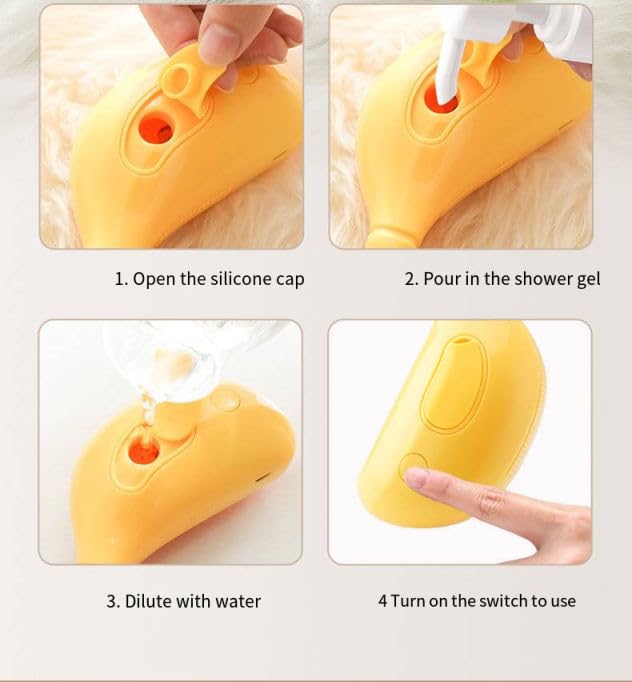 1. Open the silicone cap

2. Pour in the shower gel

3. Dilute with water

4 Turn on the switch to use