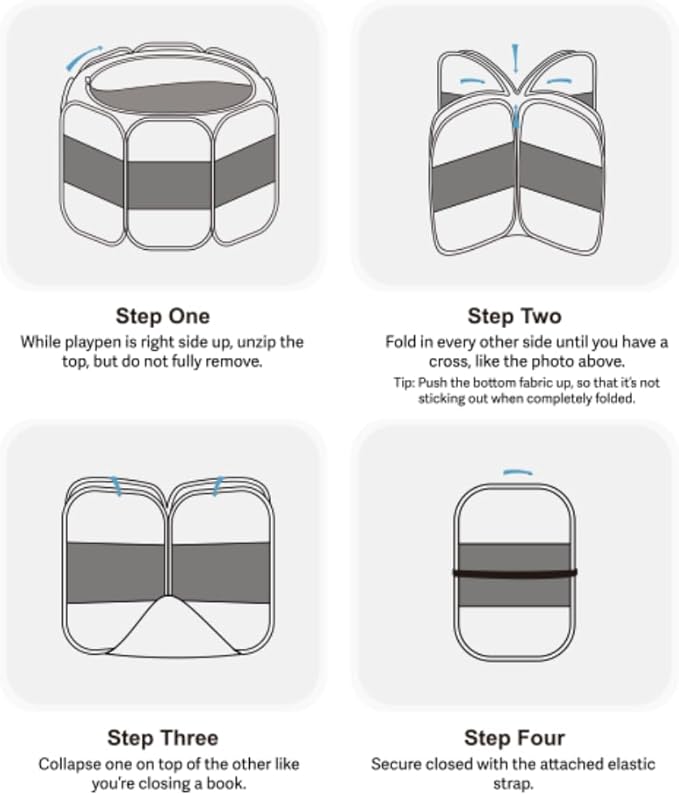 Step One
While playpen is right side up, unzip the top, but do not fully remove.

Step Two
Fold in every other side until you have a cross, like the photo above.
Tip: Push the bottom fabric up, so that it's not sticking out when completely folded.

Step Three
Collapse one on top of the other like you're closing a book.

Step Four
Secure closed with the attached elastic strap.