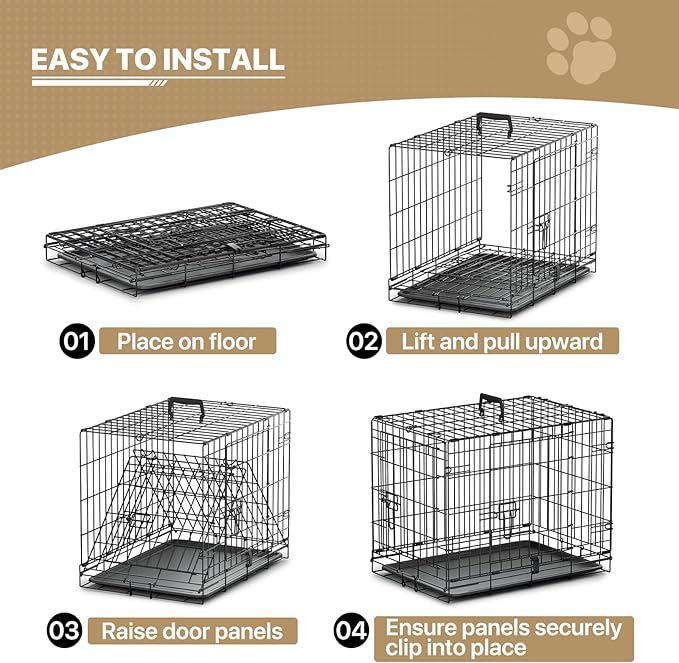 EASY TO INSTALL

01 Place on floor

02 Lift and pull upward

03 Raise door panels

04 Ensure panels securely clip into place