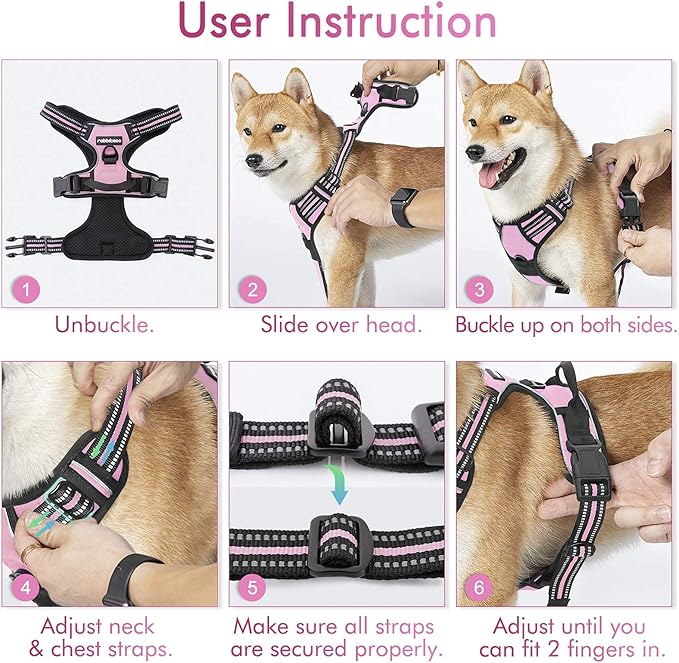 User Instruction

rabbitgoo

1

Unbuckle.

2

Slide over head.

3

Buckle up on both sides.

4

Adjust neck & chest straps.

5

Make sure all straps are secured properly.

6

Adjust until you can fit 2 fingers in.