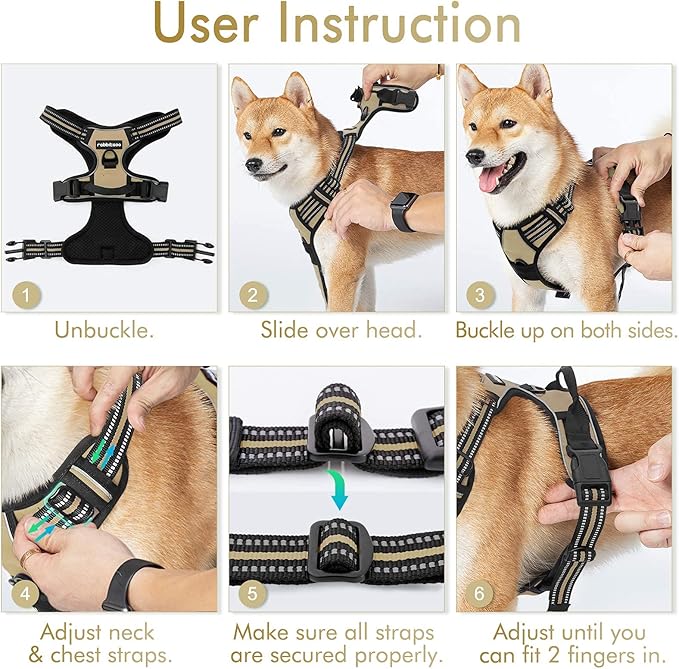 User Instruction

rabbitgoo

1

Unbuckle.

2

Slide over head.

3

Buckle up on both sides.

4

Adjust neck & chest straps.

5

Make sure all straps are secured properly.

6

Adjust until you can fit 2 fingers in.