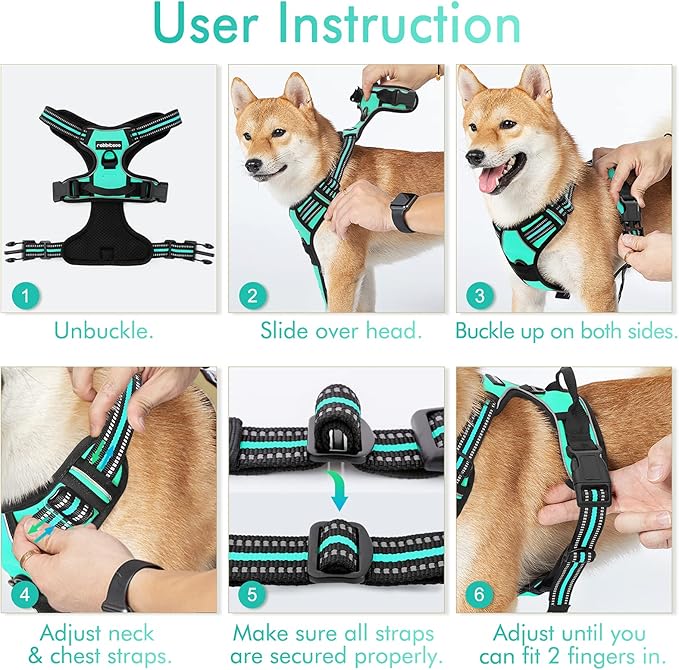 User Instruction

rabbitgoo

1

Unbuckle.

2

Slide over head.

3

Buckle up on both sides.

4

Adjust neck & chest straps.

5

Make sure all straps are secured properly.

6

Adjust until you can fit 2 fingers in.