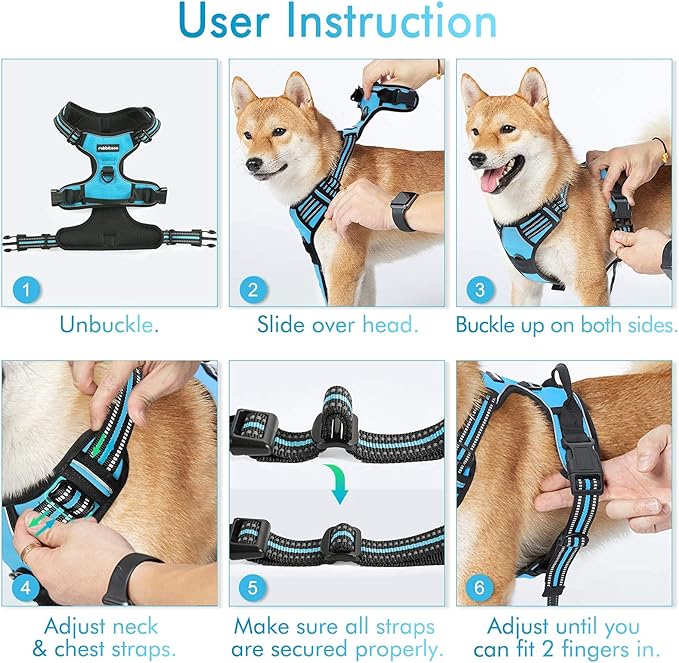 User Instruction

rabbitgoo

1
Unbuckle.

2
Slide over head.

3
Buckle up on both sides.

4
Adjust neck & chest straps.

5
Make sure all straps are secured properly.

6
Adjust until you can fit 2 fingers in.