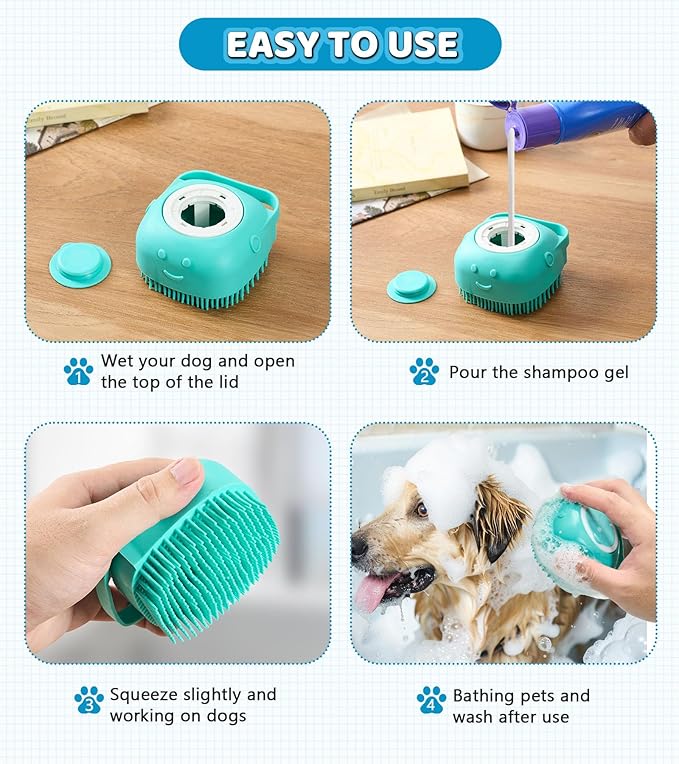 EASY TO USE

1 Wet your dog and open the top of the lid

2 Pour the shampoo gel

3 Squeeze slightly and working on dogs

4 Bathing pets and wash after use