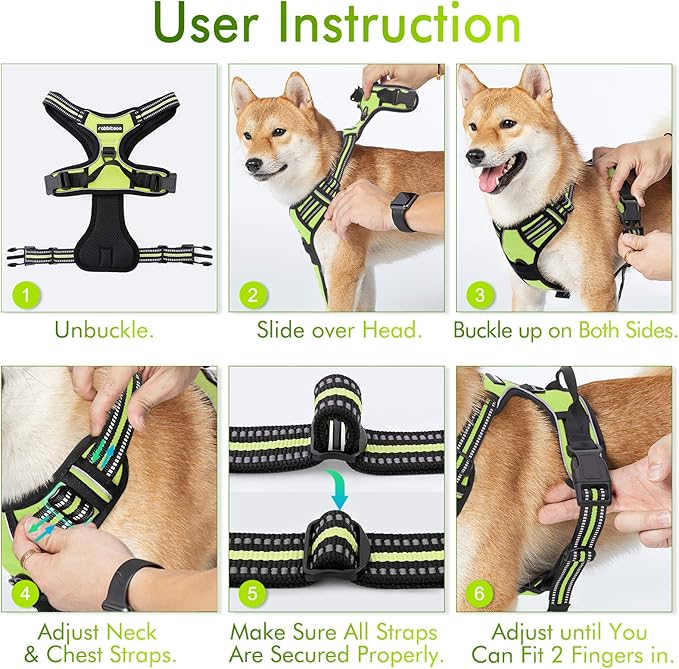 User Instruction

rabbitgoo

1
Unbuckle.

2
Slide over Head.

3
Buckle up on Both Sides.

4
Adjust Neck & Chest Straps.

5
Make Sure All Straps Are Secured Properly.

6
Adjust until You Can Fit 2 Fingers in.