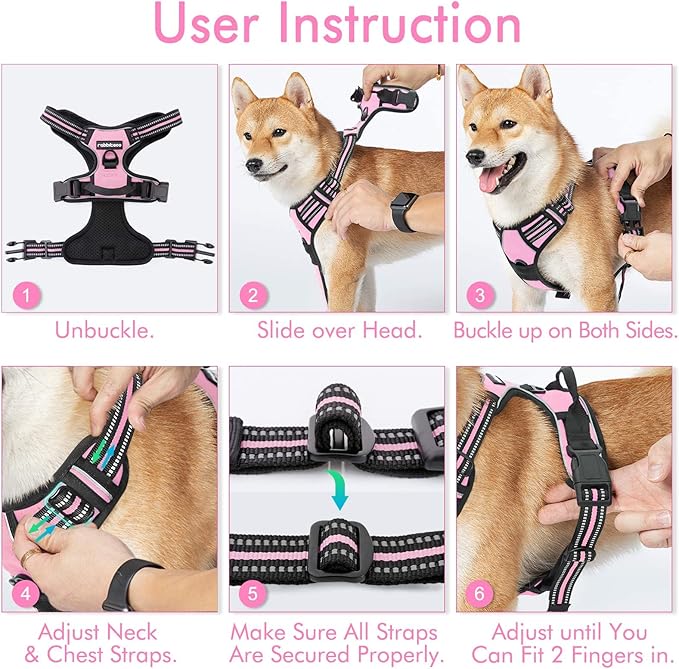 User Instruction

rabbitgoo

1

Unbuckle.

2

Slide over Head.

3

Buckle up on Both Sides.

4

Adjust Neck & Chest Straps.

5

Make Sure All Straps Are Secured Properly.

6

Adjust until You Can Fit 2 Fingers in.