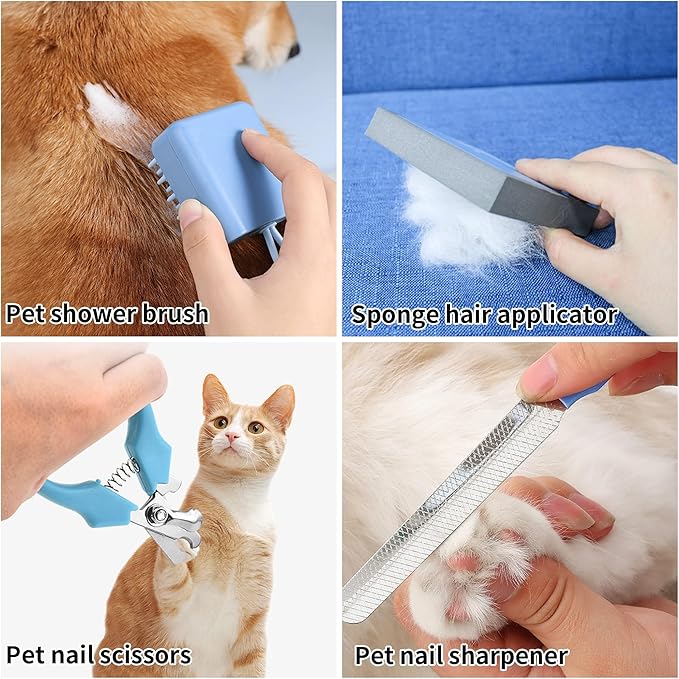 Pet shower brush

Sponge hair applicator

Pet nail scissors

Pet nail sharpener