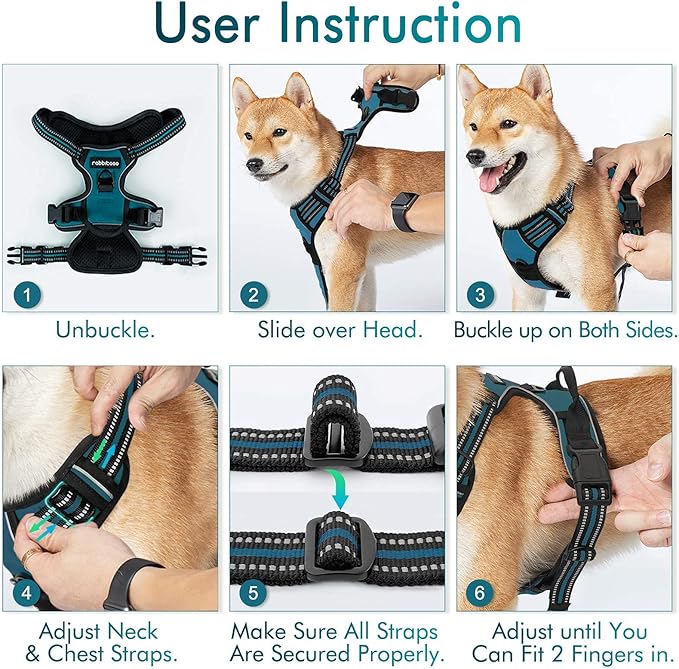 User Instruction

rabbitgoo

1

Unbuckle.

2

Slide over Head.

3

Buckle up on Both Sides.

4

Adjust Neck & Chest Straps.

5

Make Sure All Straps Are Secured Properly.

6

Adjust until You Can Fit 2 Fingers in.