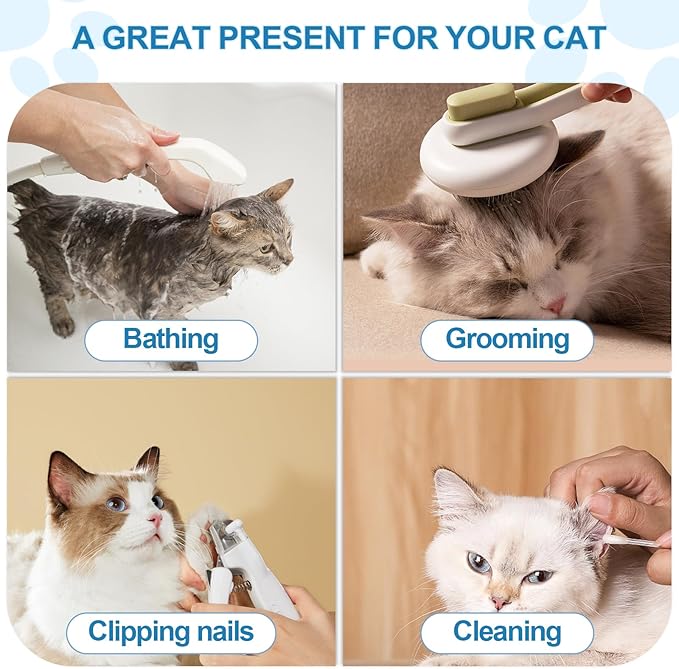 A GREAT PRESENT FOR YOUR CAT

Bathing

Grooming

Clipping nails

Cleaning