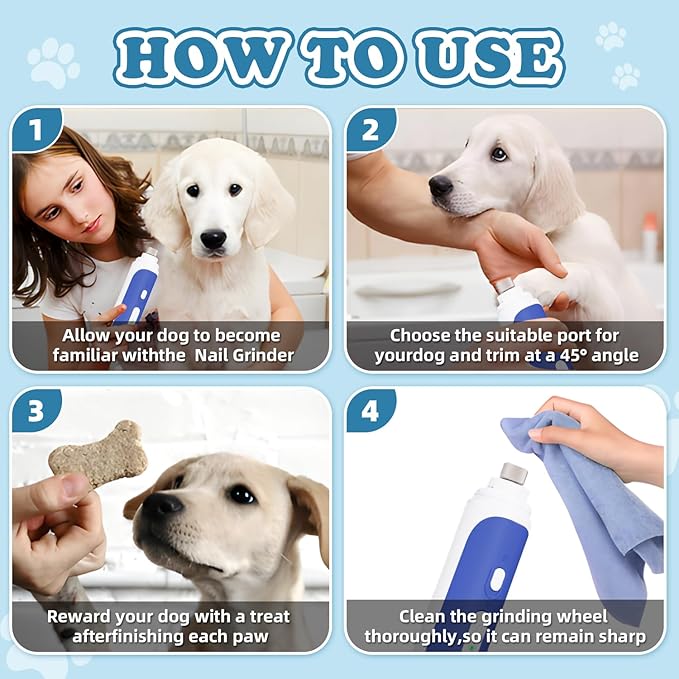 HOW TO USE

1

Allow your dog to become familiar withthe Nail Grinder

2

Choose the suitable port for yourdog and trim at a 45° angle

3

Reward your dog with a treat afterfinishing each paw

4

Clean the grinding wheel thoroughly,so it can remain sharp