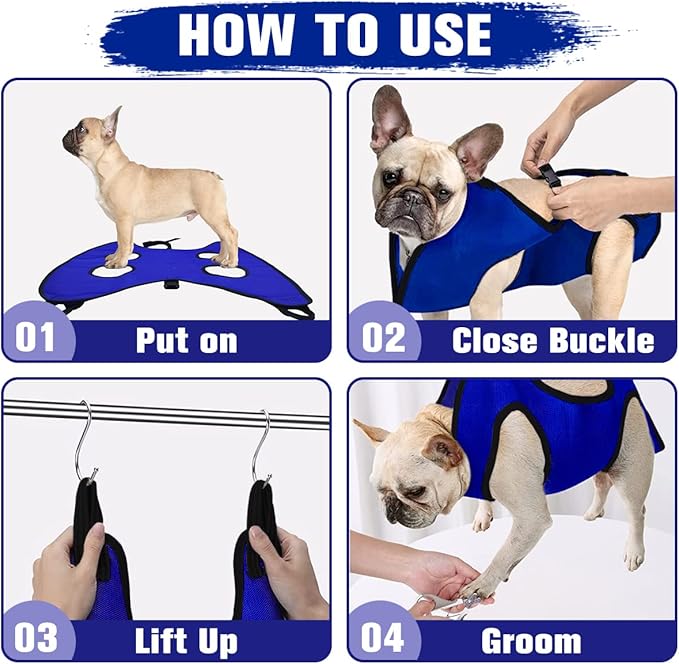 HOW TO USE

01 Put on

02 Close Buckle

03 Lift Up

04 Groom