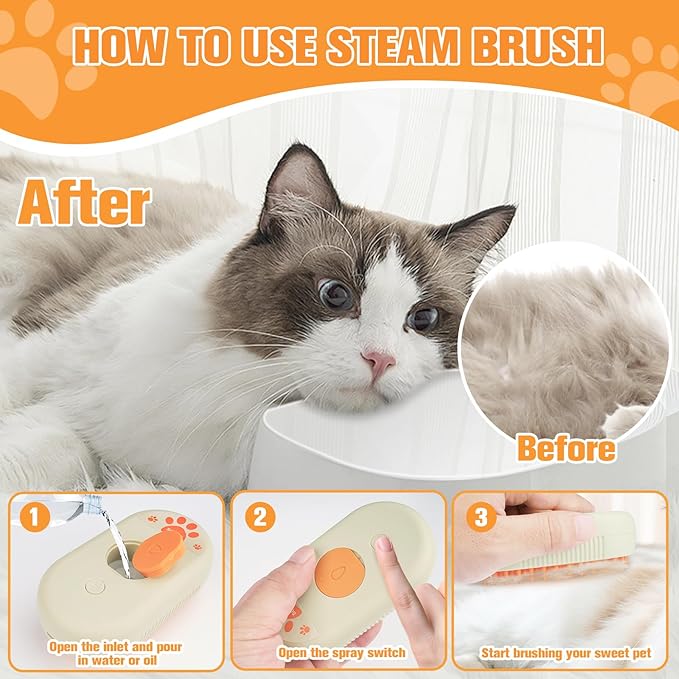 HOW TO USE STEAM BRUSH

After

Before

1
Open the inlet and pour in water or oil

2
Open the spray switch

3
Start brushing your sweet pet