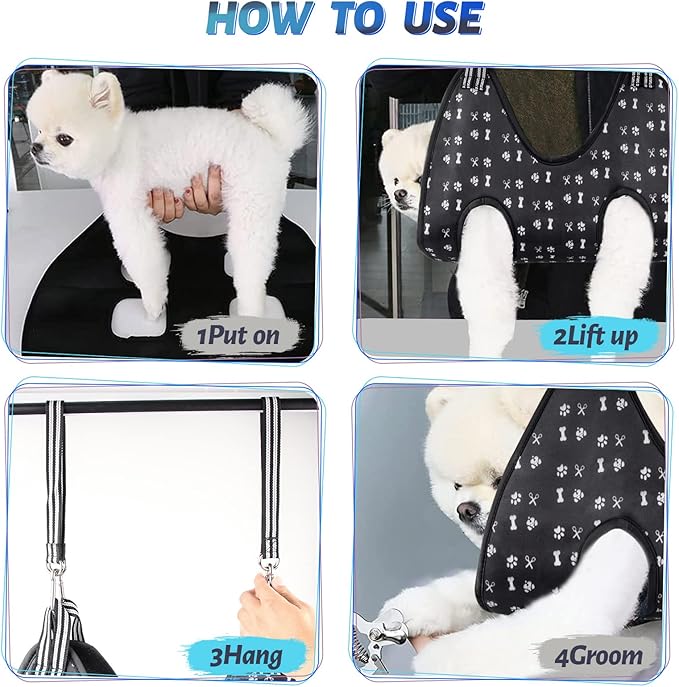 HOW TO USE

1Put on

2Lift up

3Hang

4Groom