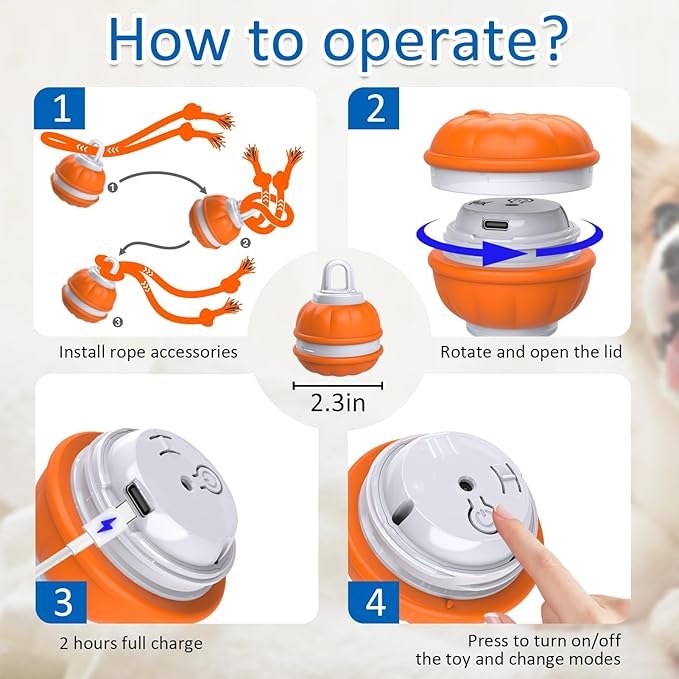 How to operate?

1

❶

❷

❸

Install rope accessories

2

Rotate and open the lid

2.3in

3

2 hours full charge

4

Press to turn on/off the toy and change modes