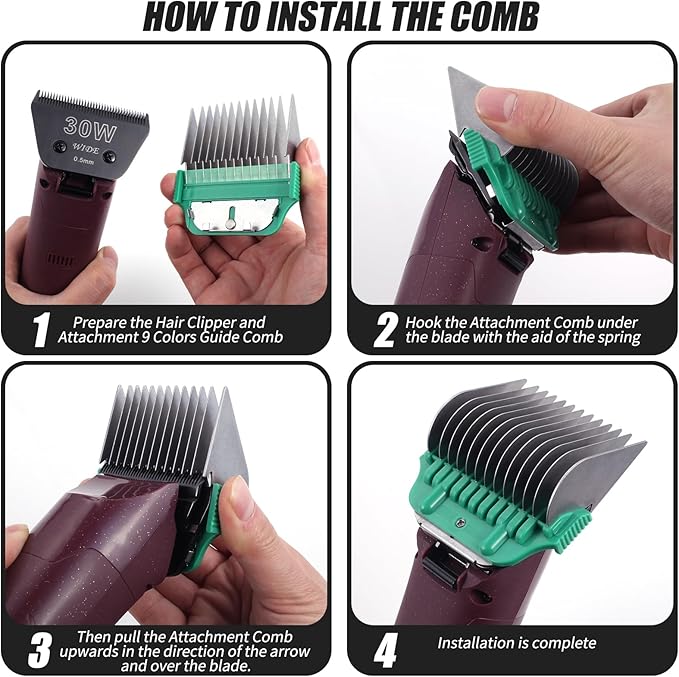 HOW TO INSTALL THE COMB

30W
WIDE
0.5mm

1 Prepare the Hair Clipper and Attachment 9 Colors Guide Comb

2 Hook the Attachment Comb under the blade with the aid of the spring

3 Then pull the Attachment Comb upwards in the direction of the arrow and over the blade.

4 Installation is complete