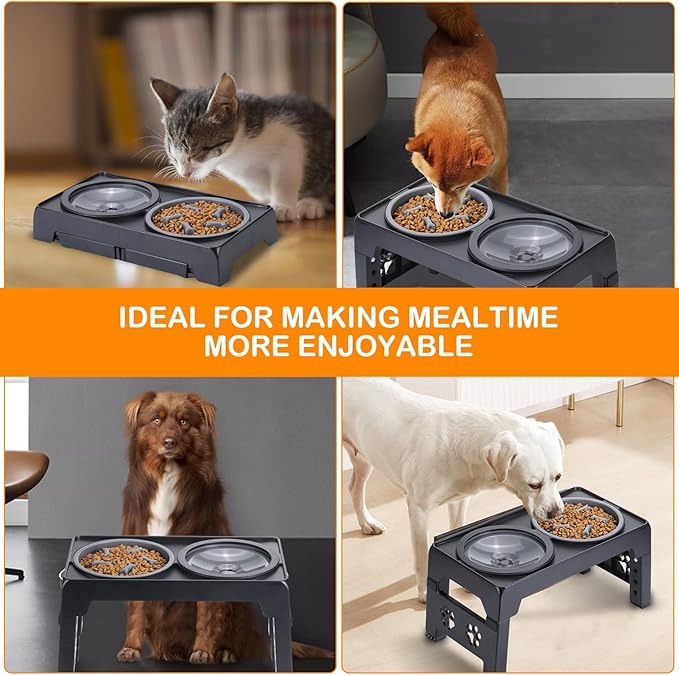 IDEAL FOR MAKING MEALTIME
MORE ENJOYABLE