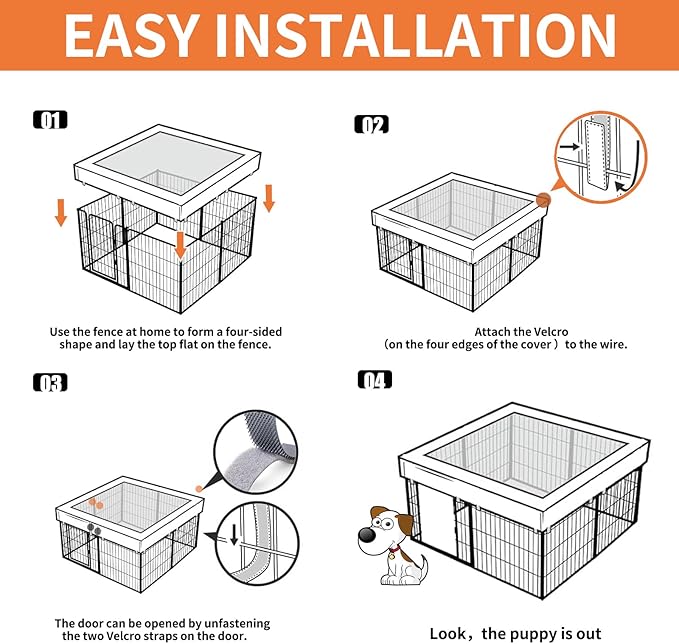 EASY INSTALLATION

01

Use the fence at home to form a four-sided shape and lay the top flat on the fence.

02

Attach the Velcro （on the four edges of the cover ）to the wire.

03

The door can be opened by unfastening the two Velcro straps on the door.

04

Look，the puppy is out