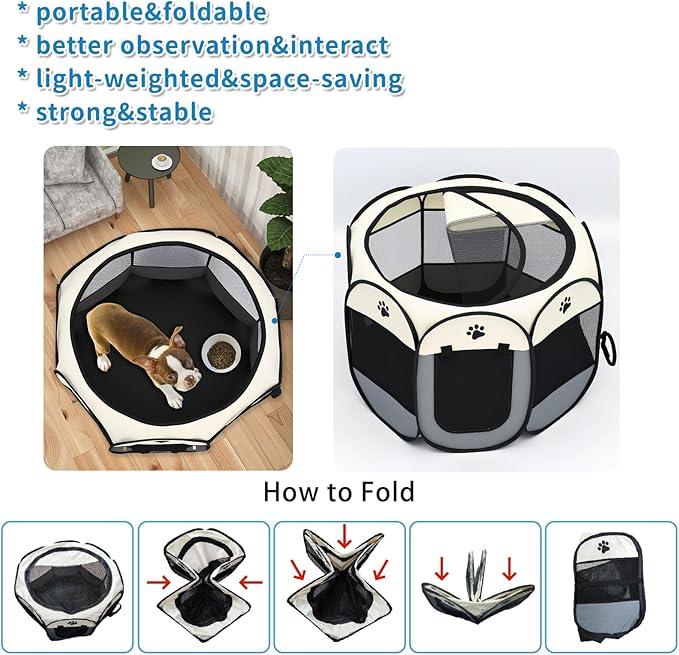 * portable&foldable
* better observation&interact
* light-weighted&space-saving
* strong&stable

How to Fold