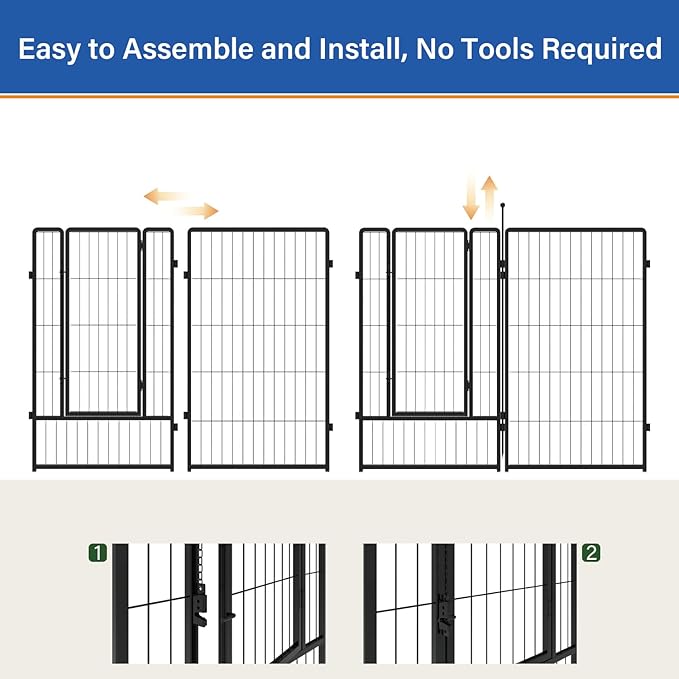 Easy to Assemble and Install, No Tools Required

1

2