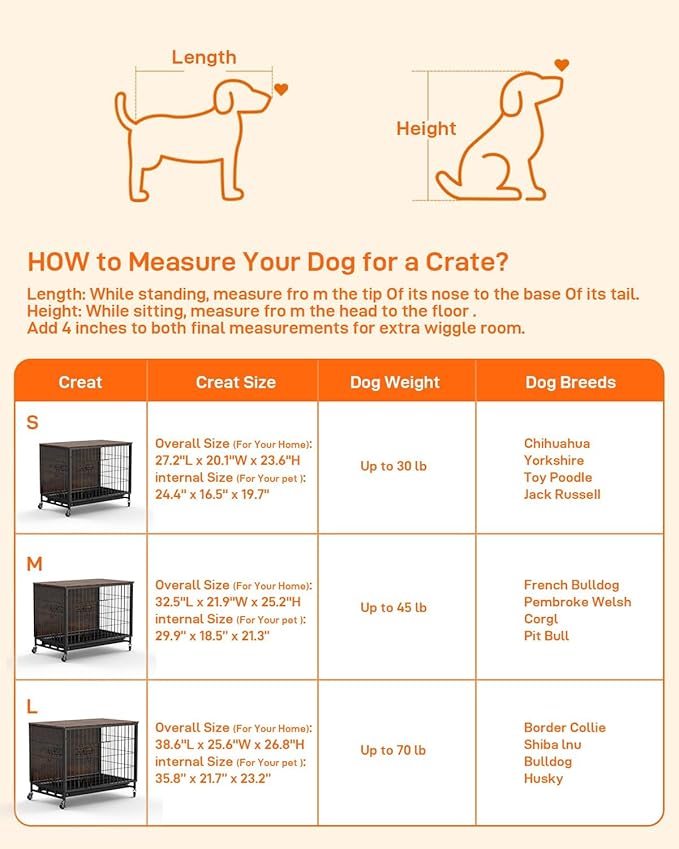 Length

Height

HOW to Measure Your Dog for a Crate?

Length: While standing, measure fro m the tip Of its nose to the base Of its tail.
Height: While sitting, measure fro m the head to the floor .
Add 4 inches to both final measurements for extra wiggle room.

| Creat | Creat Size | Dog Weight | Dog Breeds |
|---|---|---|---|
| S | Overall Size (For Your Home): 27.2"L x 20.1"W x 23.6"H internal Size (For Your pet ): 24.4" x 16.5" x 19.7" | Up to 30 lb | Chihuahua Yorkshire Toy Poodle Jack Russell |
| M | Overall Size (For Your Home): 32.5"L x 21.9"W x 25.2"H internal Size (For Your pet ): 29.9" x 18.5" x 21.3" | Up to 45 lb | French Bulldog Pembroke Welsh Corgl Pit Bull |
| L | Overall Size (For Your Home): 38.6"L x 25.6"W x 26.8"H internal Size (For Your pet ): 35.8" x 21.7" x 23.2" | Up to 70 lb | Border Collie Shiba lnu Bulldog Husky |