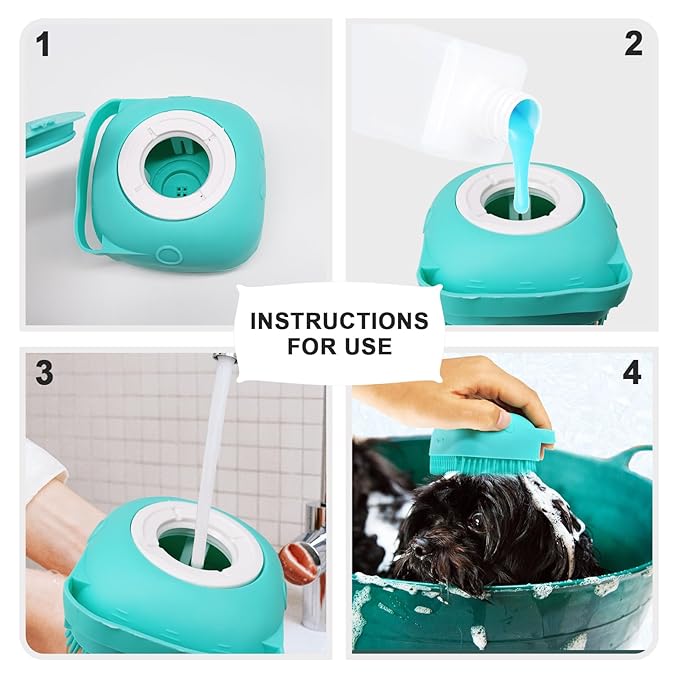 1

2

INSTRUCTIONS FOR USE

3

4