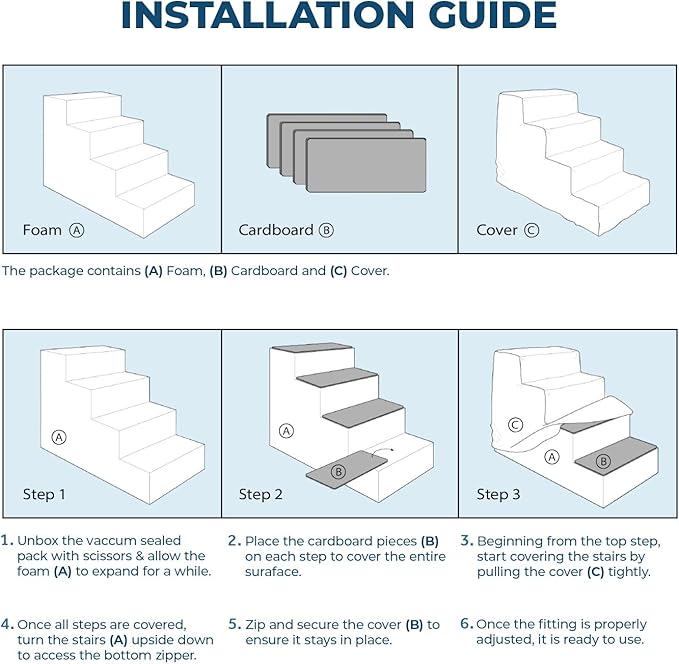 INSTALLATION GUIDE

Foam Ⓐ

Cardboard Ⓑ

Cover Ⓒ

The package contains (A) Foam, (B) Cardboard and (C) Cover.

Ⓐ

Step 1

Ⓐ

Ⓑ

Step 2

Ⓒ

Ⓐ

Ⓑ

Step 3

1. Unbox the vaccum sealed pack with scissors & allow the foam (A) to expand for a while.

2. Place the cardboard pieces (B) on each step to cover the entire suraface.

3. Beginning from the top step, start covering the stairs by pulling the cover (C) tightly.

4. Once all steps are covered, turn the stairs (A) upside down to access the bottom zipper.

5. Zip and secure the cover (B) to ensure it stays in place.

6. Once the fitting is properly adjusted, it is ready to use.