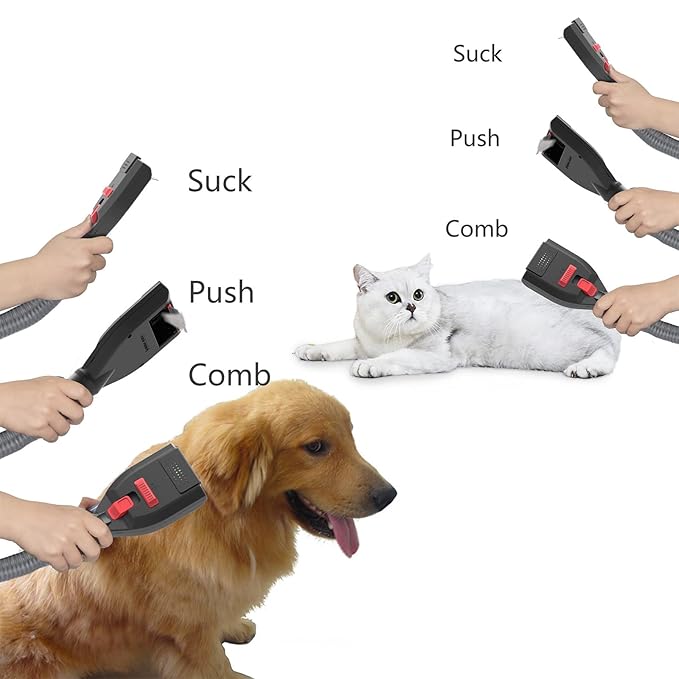 Suck

Push

Comb

Suck

Push

Comb