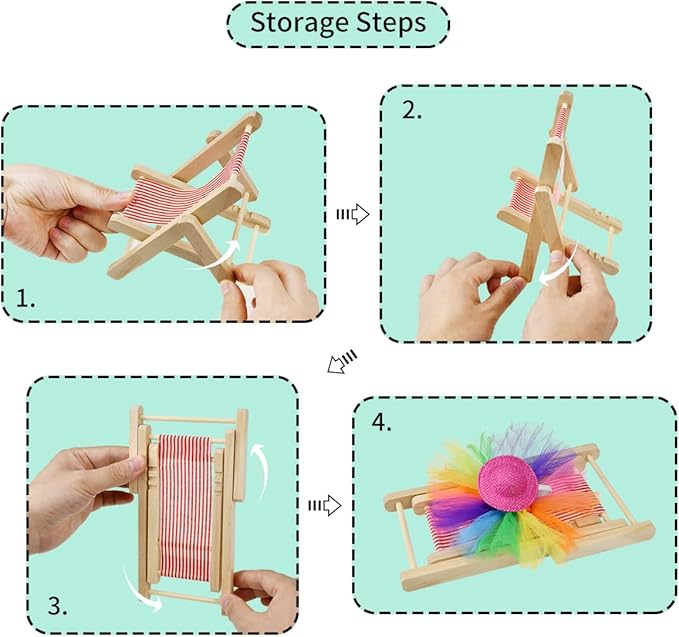 Storage Steps

1.

2.

3.

4.